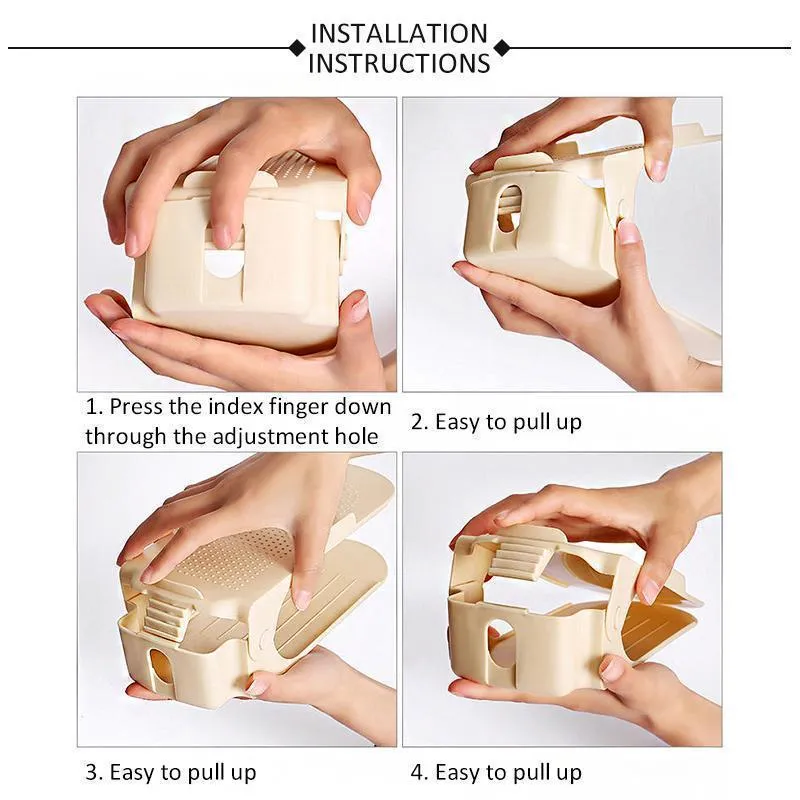 INSTALLATION INSTRUCTIONS

1. Press the index finger down through the adjustment hole

2. Easy to pull up

3. Easy to pull up

4. Easy to pull up